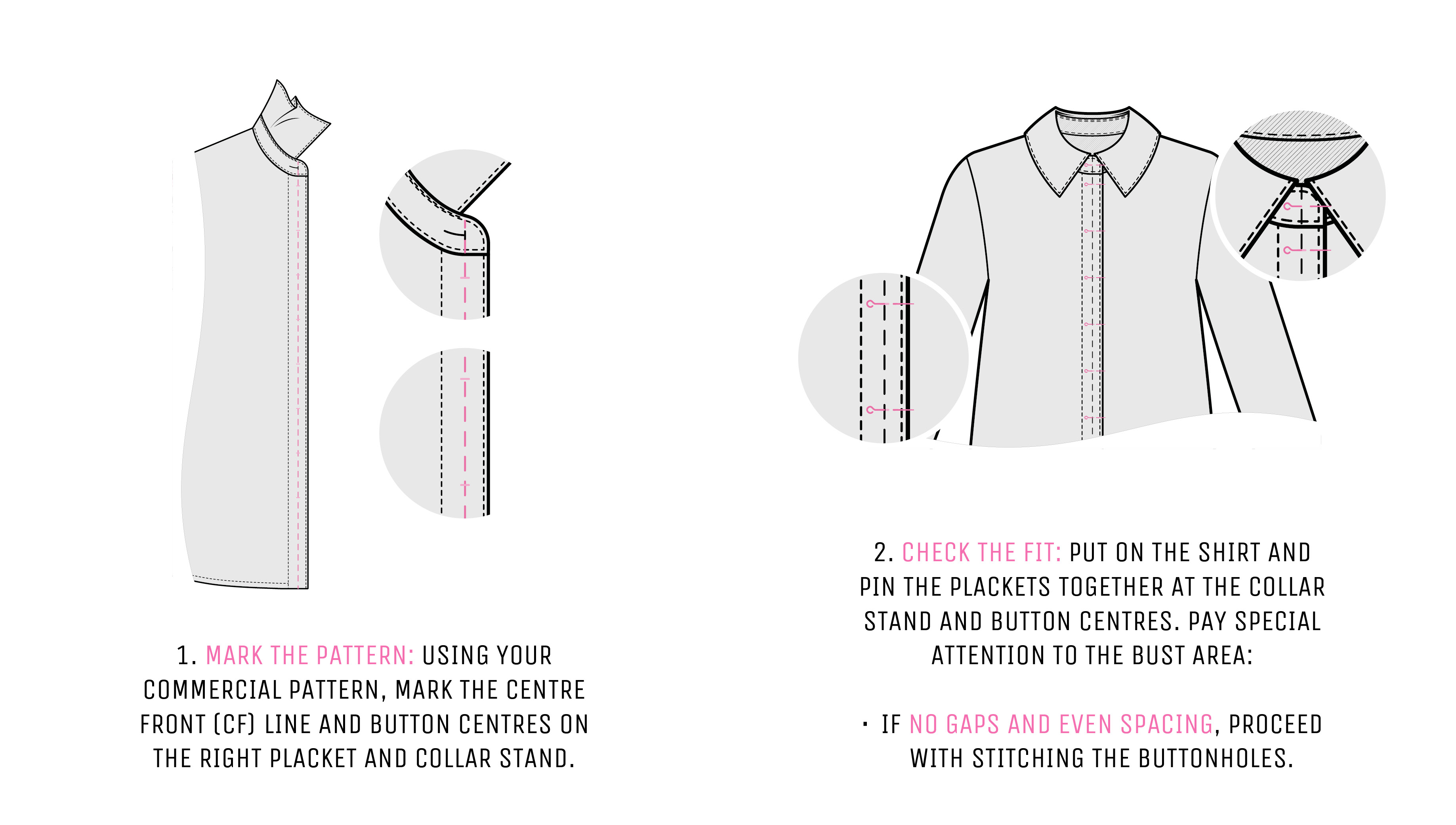 1. MARK THE PATTERN: USING YOUR COMMERCIAL PATTERN, MARK THE CENTRE FRONT (CF) LINE AND BUTTON CENTRES ON THE RIGHT PLACKET AND COLLAR STAND.

2. CHECK THE FIT: PUT ON THE SHIRT AND PIN THE PLACKETS TOGETHER AT THE COLLAR STAND AND BUTTON CENTRES. PAY SPECIAL ATTENTION TO THE BUST AREA:

· IF NO GAPS AND EVEN SPACING, PROCEED WITH STITCHING THE BUTTONHOLES.